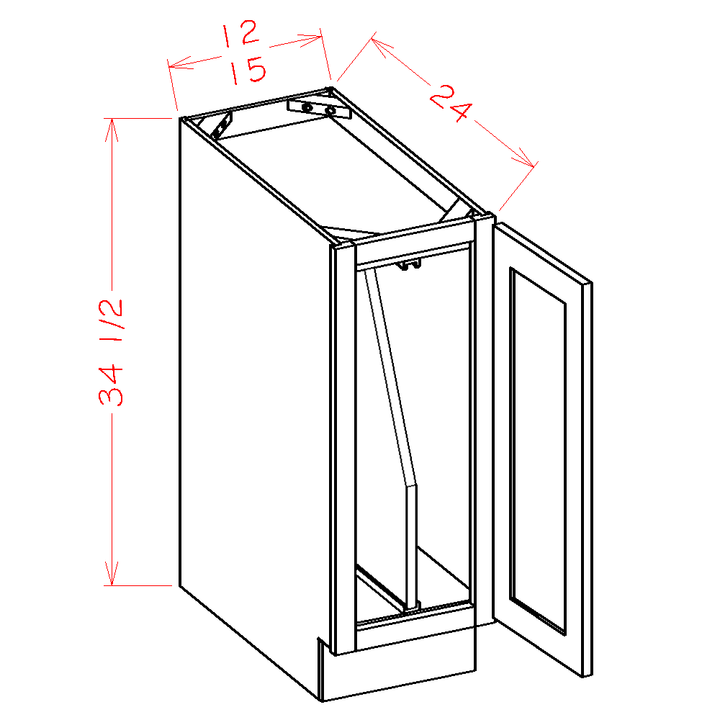 12
15
24
34 1/2